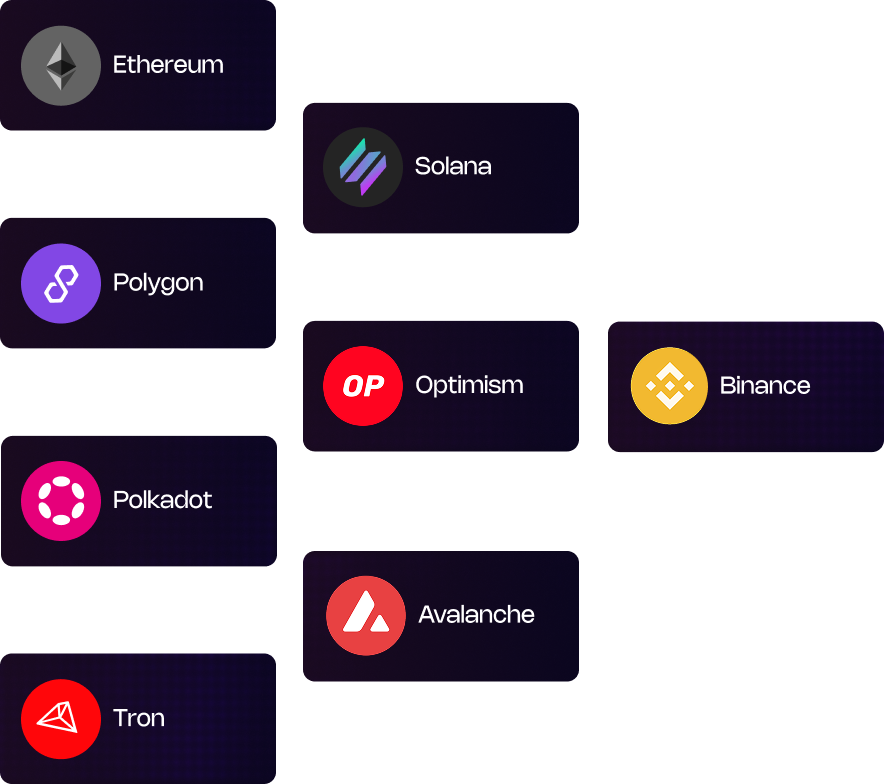 Ethereum

Polygon

Polkadot

Tron

Solana

OP

Optimism

Avalanche

Binance