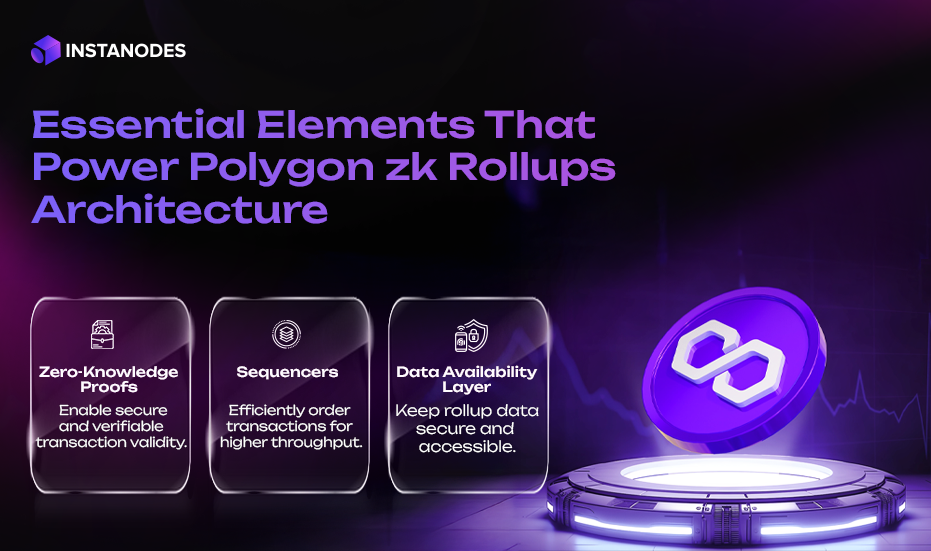 INSTANODES

Essential Elements That Power Polygon zk Rollups Architecture

Zero-Knowledge Proofs
Enable secure and verifiable transaction validity.

Sequencers
Efficiently order transactions for higher throughput.

Data Availability Layer
Keep rollup data secure and accessible.