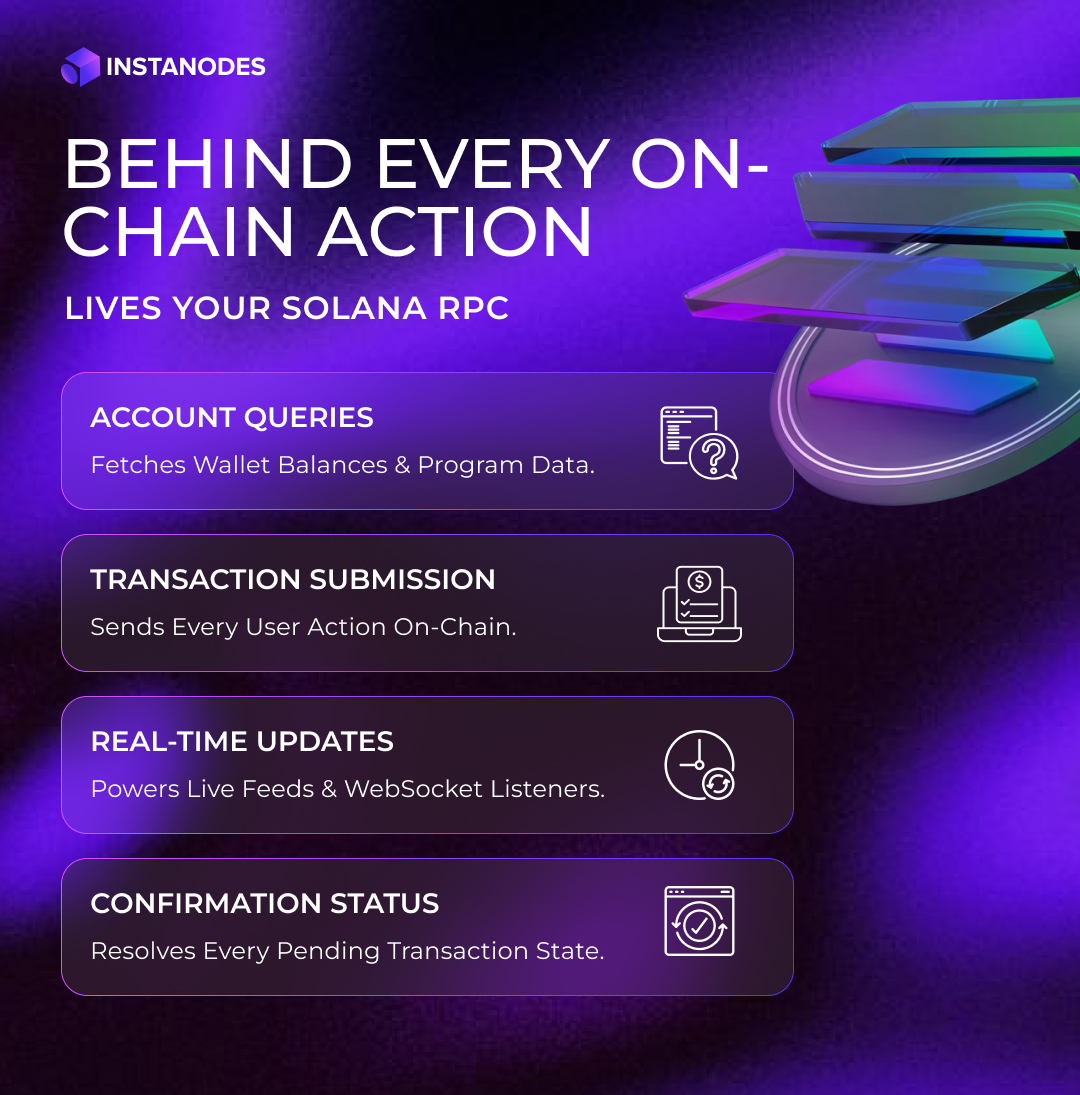 INSTANODES

BEHIND EVERY ON-CHAIN ACTION

LIVES YOUR SOLANA RPC

ACCOUNT QUERIES
Fetches Wallet Balances & Program Data.

TRANSACTION SUBMISSION
Sends Every User Action On-Chain.

REAL-TIME UPDATES
Powers Live Feeds & WebSocket Listeners.

CONFIRMATION STATUS
Resolves Every Pending Transaction State.