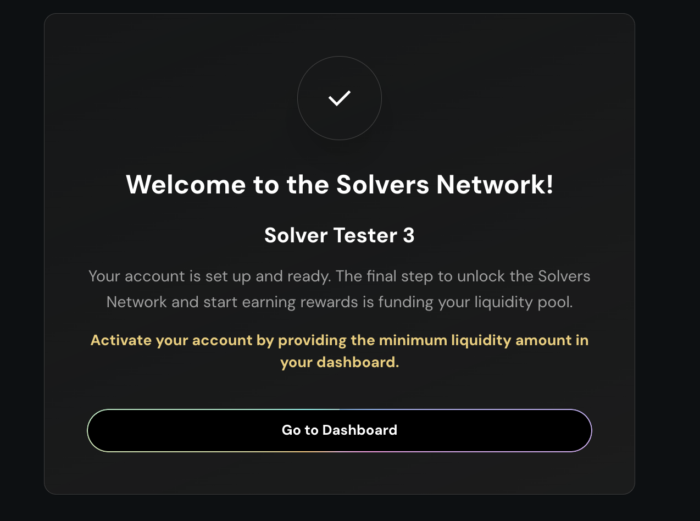 Welcome to the Solvers Network!

Solver Tester 3

Your account is set up and ready. The final step to unlock the Solvers Network and start earning rewards is funding your liquidity pool.

Activate your account by providing the minimum liquidity amount in your dashboard.

Go to Dashboard