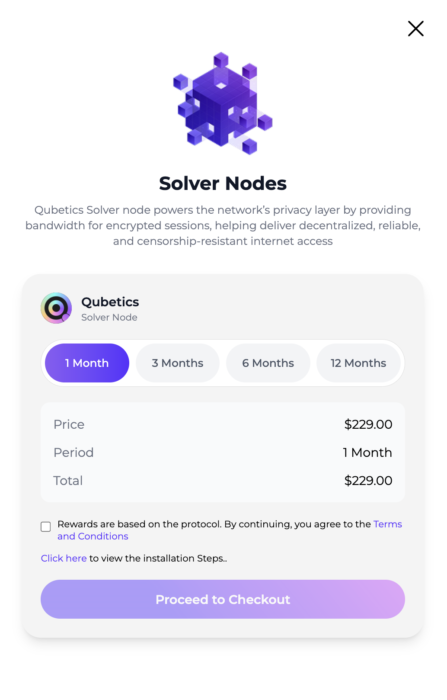 Solver Nodes

Qubetics Solver node powers the network's privacy layer by providing bandwidth for encrypted sessions, helping deliver decentralized, reliable, and censorship-resistant internet access

Qubetics
Solver Node

1 Month 3 Months 6 Months 12 Months

| Price | $229.00 |
|---|---|
| Period | 1 Month |
| Total | $229.00 |

Rewards are based on the protocol. By continuing, you agree to the Terms and Conditions

Click here to view the installation Steps..

Proceed to Checkout